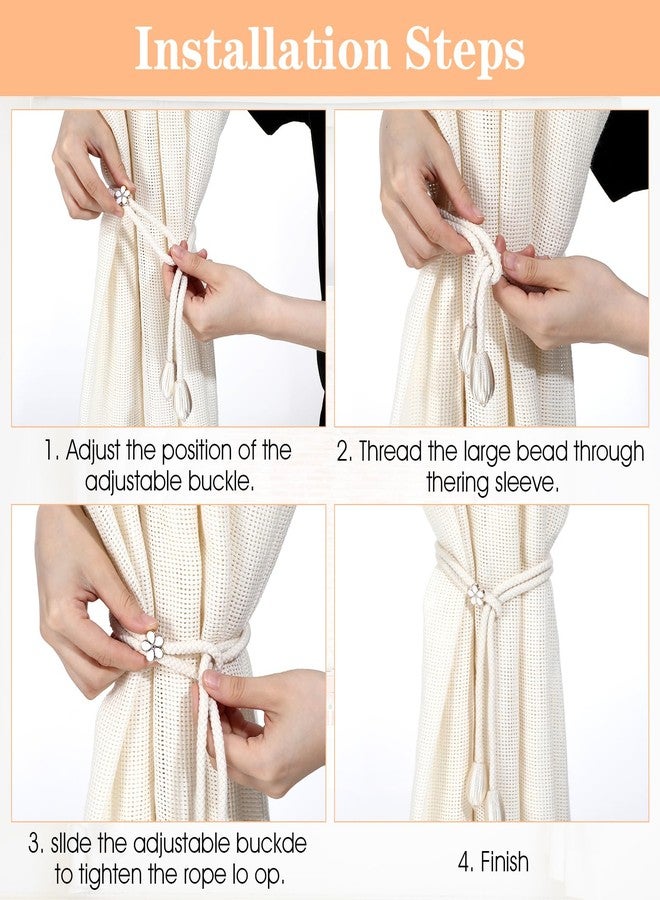 Installation Steps

1. Adjust the position of the adjustable buckle.

2. Thread the large bead through thering sleeve.

3. sllde the adjustable buckde to tighten the rope lo op.

4. Finish